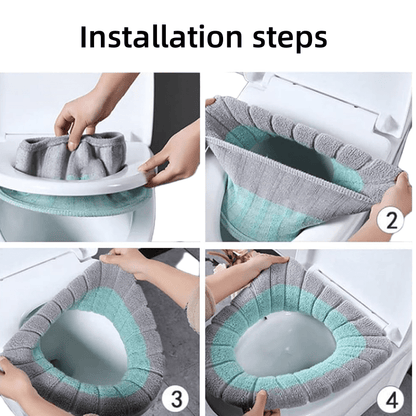 Installation steps

2

3

4