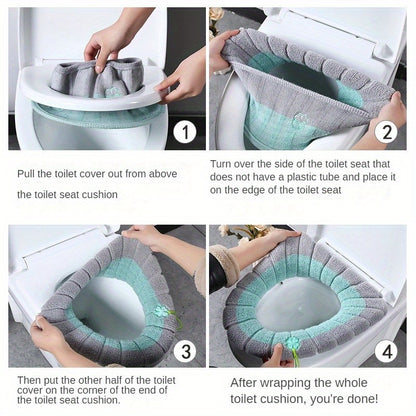 1

Pull the toilet cover out from above

the toilet seat cushion

2

Turn over the side of the toilet seat that does not have a plastic tube and place it on the edge of the toilet seat

3

Then put the other half of the toilet cover on the corner of the end of the toilet seat cushion.

4

After wrapping the whole toilet cushion, you're done!